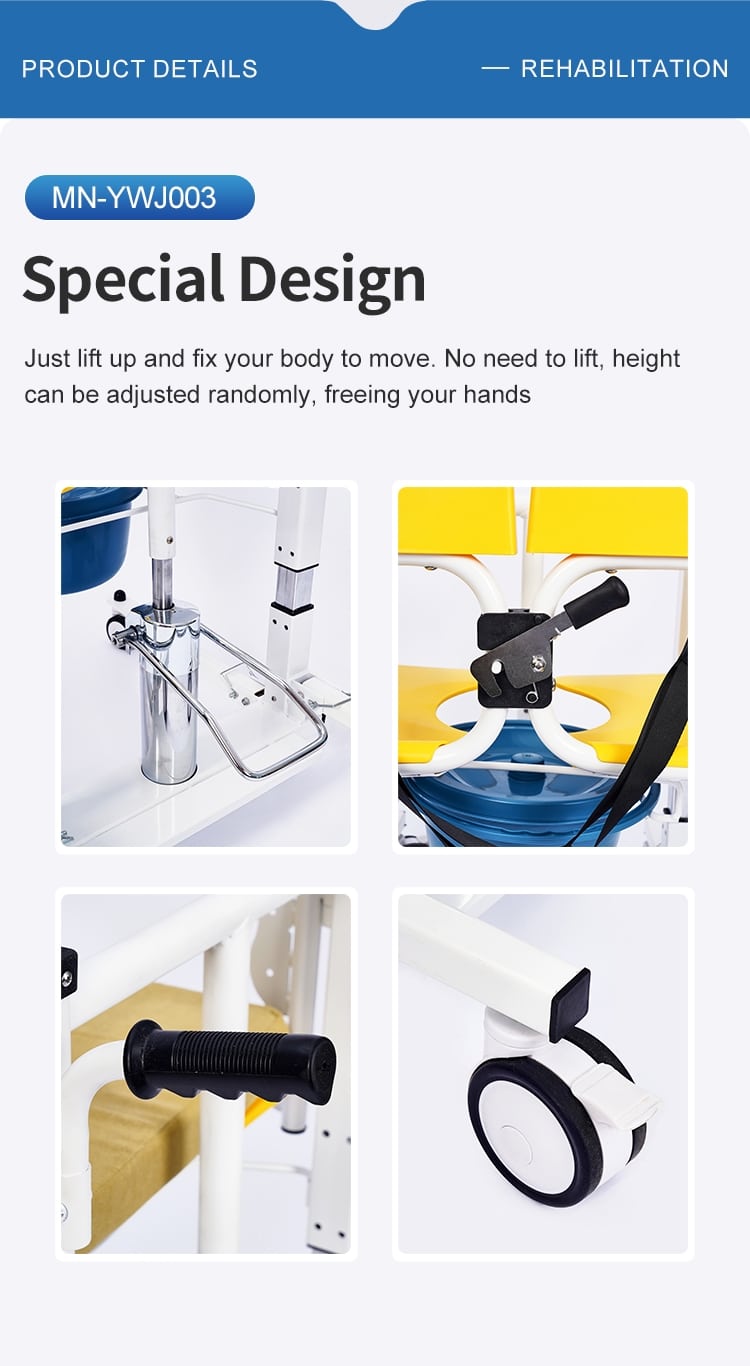 PRODUCT DETAILS

— REHABILITATION

MN-YWJ003

Special Design

Just lift up and fix your body to move. No need to lift, height can be adjusted randomly, freeing your hands