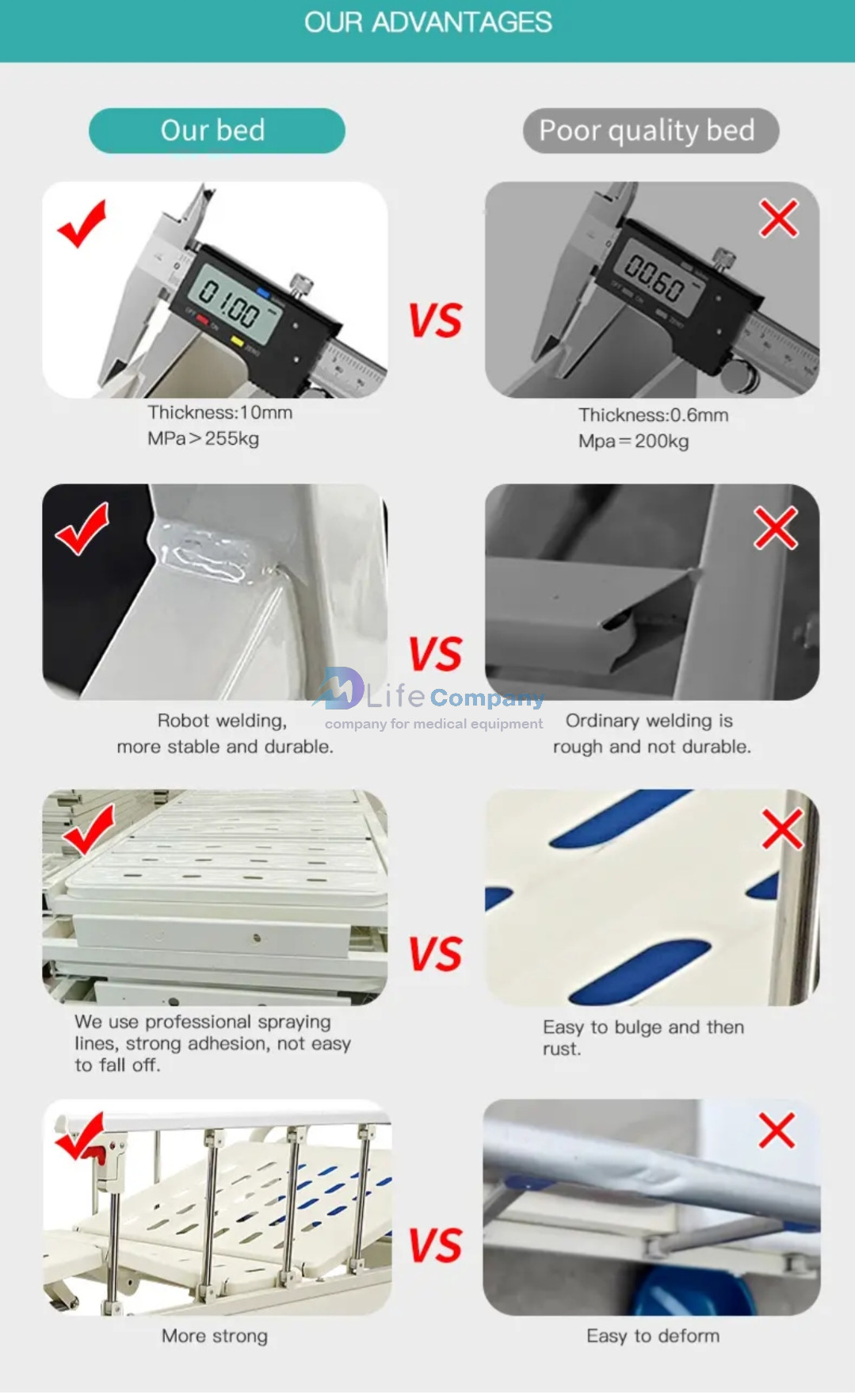 OUR ADVANTAGES

Our bed

Poor quality bed

01.00

VS

00.60

Thickness:10mm
MPa>255kg

Thickness:0.6mm
Mpa=200kg

VS

Life Company
company for medical equipment

Robot welding, more stable and durable.

Ordinary welding is rough and not durable.

VS

We use professional spraying lines, strong adhesion, not easy to fall off.

Easy to bulge and then rust.

VS

More strong

Easy to deform